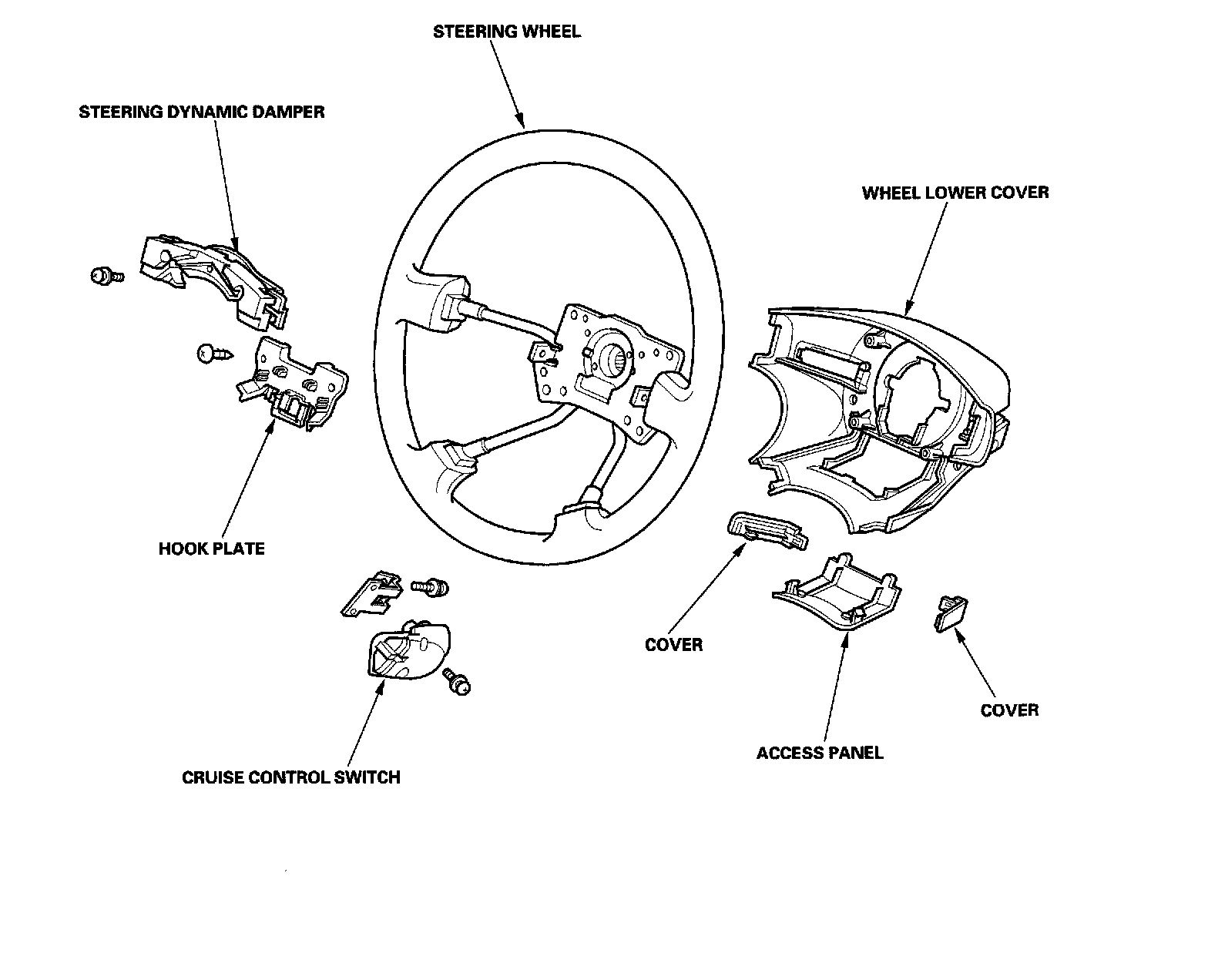 STEERING WHEEL

STEERING DYNAMIC DAMPER

WHEEL LOWER COVER

HOOK PLATE

COVER

COVER

ACCESS PANEL

CRUISE CONTROL SWITCH