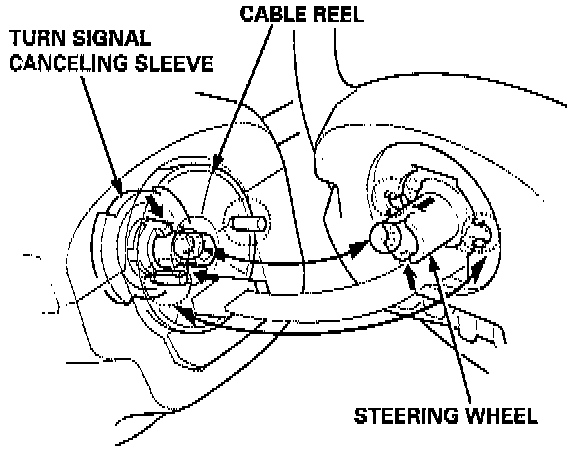 CABLE REEL

TURN SIGNAL CANCELING SLEEVE

STEERING WHEEL