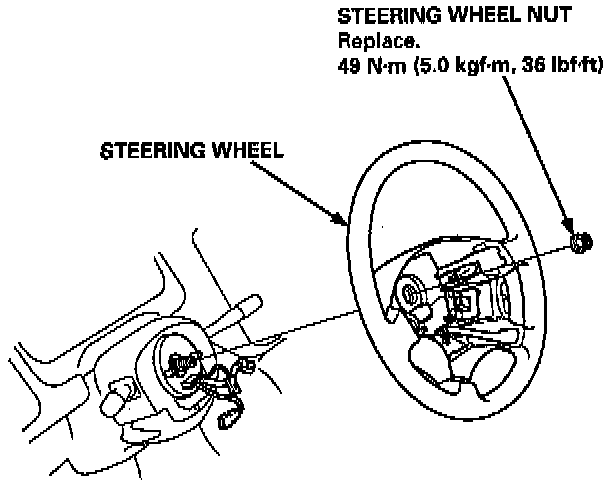 STEERING WHEEL NUT
Replace.
49 N·m (5.0 kgf·m, 36 lbf·ft)

STEERING WHEEL