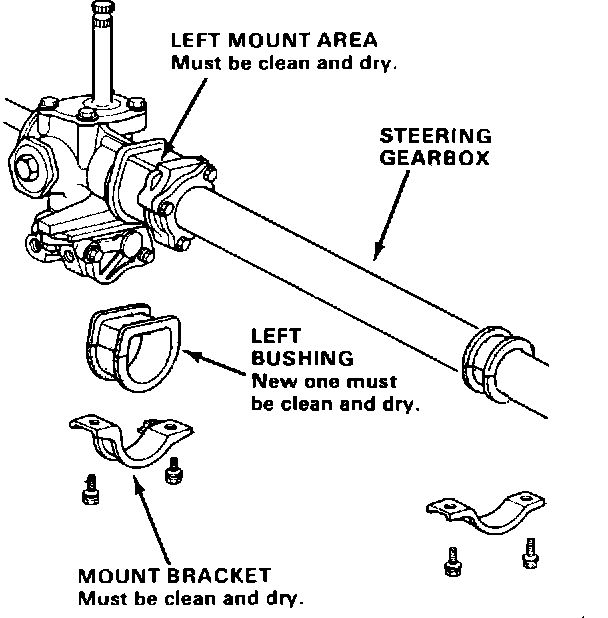 LEFT MOUNT AREA
Must be clean and dry.

STEERING GEARBOX

LEFT BUSHING
New one must be clean and dry.

MOUNT BRACKET
Must be clean and dry.