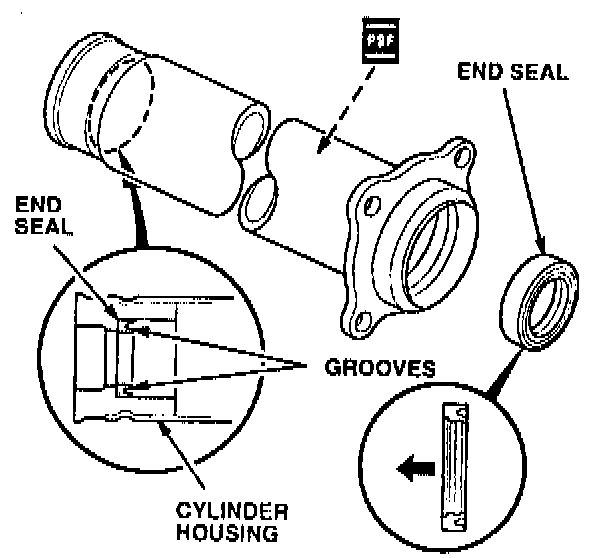 PSF

END SEAL

END SEAL

GROOVES

CYLINDER HOUSING