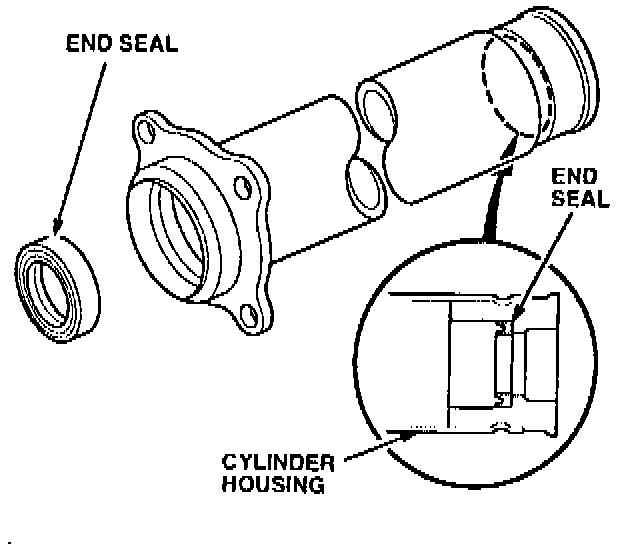 END SEAL

END SEAL

CYLINDER HOUSING