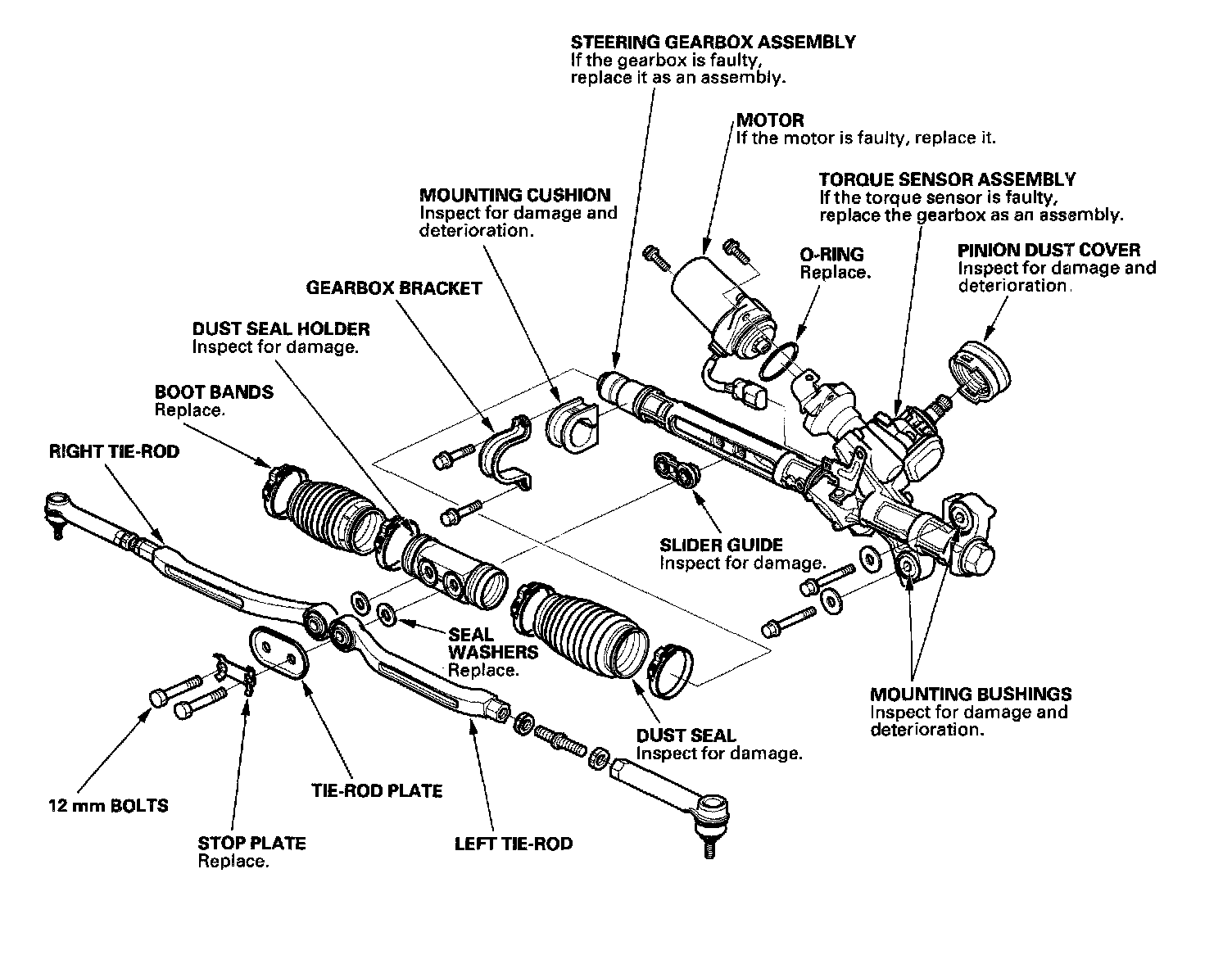 STEERING GEARBOX ASSEMBLY
If the gearbox is faulty, replace it as an assembly.

MOTOR
If the motor is faulty, replace it.

TORQUE SENSOR ASSEMBLY
If the torque sensor is faulty, replace the gearbox as an assembly.

MOUNTING CUSHION
Inspect for damage and deterioration.

O-RING
Replace.

PINION DUST COVER
Inspect for damage and deterioration.

GEARBOX BRACKET

DUST SEAL HOLDER
Inspect for damage.

BOOT BANDS
Replace.

RIGHT TIE-ROD

SLIDER GUIDE
Inspect for damage.

SEAL WASHERS
Replace.

MOUNTING BUSHINGS
Inspect for damage and deterioration.

DUST SEAL
Inspect for damage.

12 mm BOLTS

TIE-ROD PLATE

STOP PLATE
Replace.

LEFT TIE-ROD