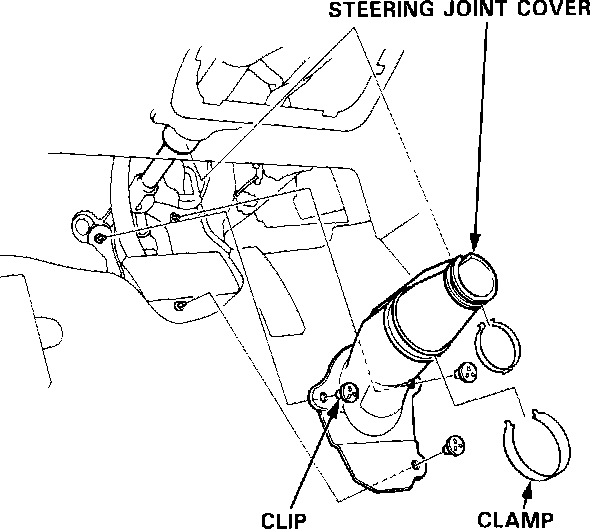 STEERING JOINT COVER

CLIP

CLAMP