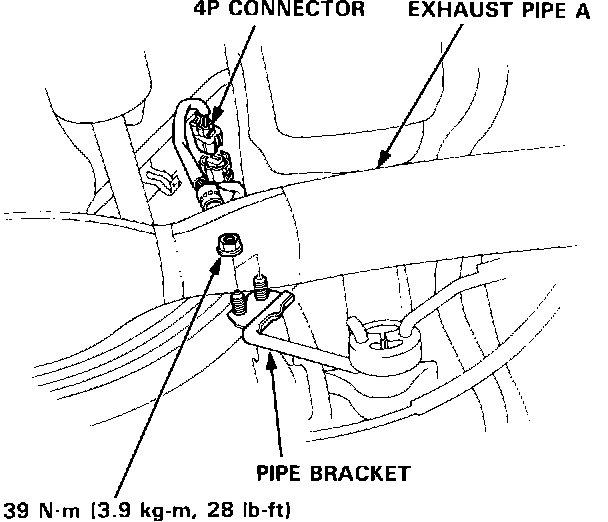 4P CONNECTOR
EXHAUST PIPE A
PIPE BRACKET
39 N·m (3.9 kg-m, 28 lb-ft)