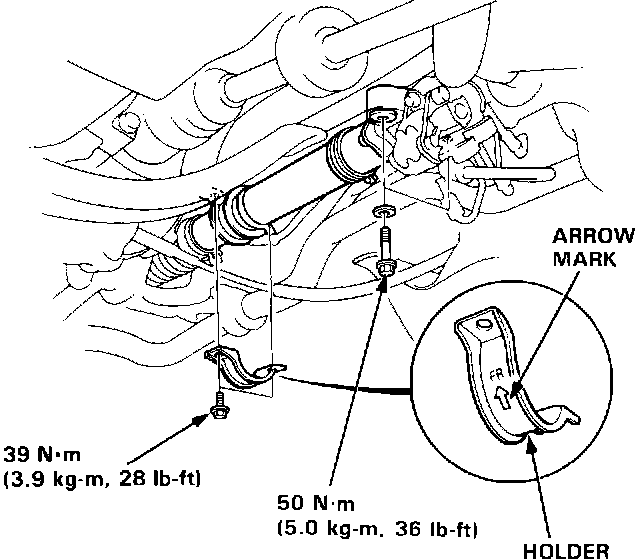 ARROW MARK

FR

39 N·m
(3.9 kg-m, 28 lb-ft)

50 N·m
(5.0 kg-m, 36 lb-ft)

HOLDER