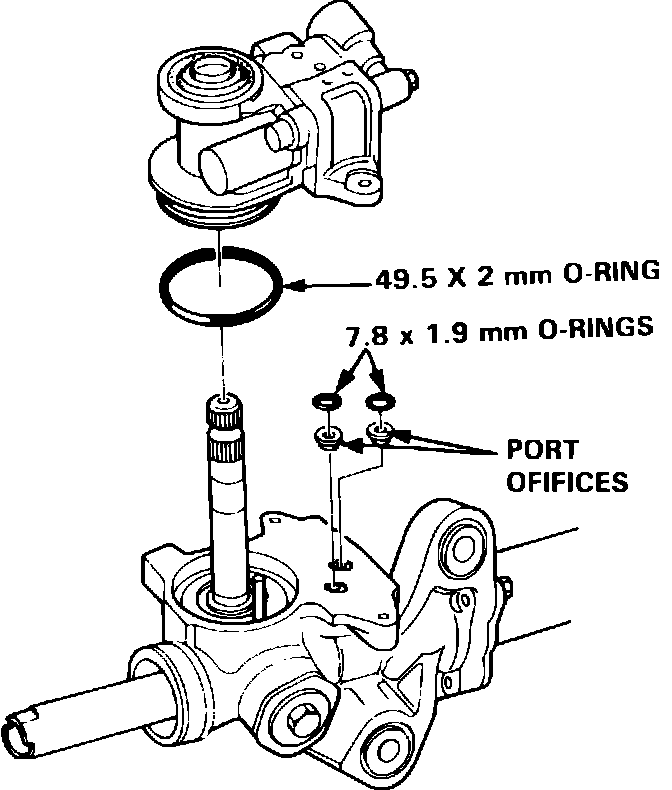 49.5 X 2 mm O-RING

7.8 x 1.9 mm O-RINGS

PORT OFIFICES