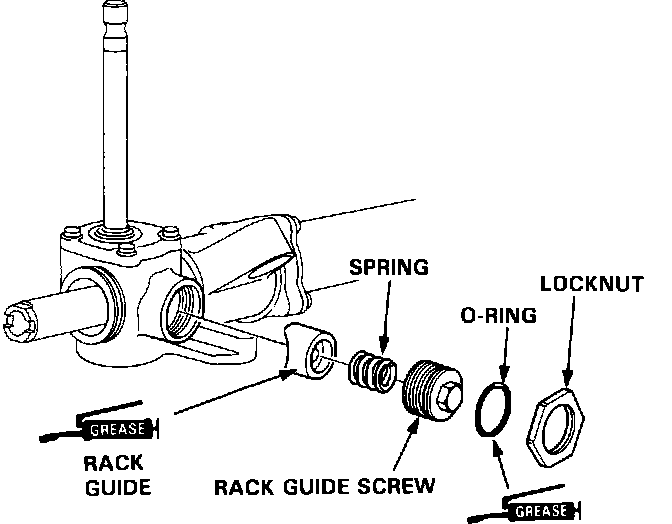 SPRING
LOCKNUT
O-RING
GREASE
RACK GUIDE
RACK GUIDE SCREW
GREASE