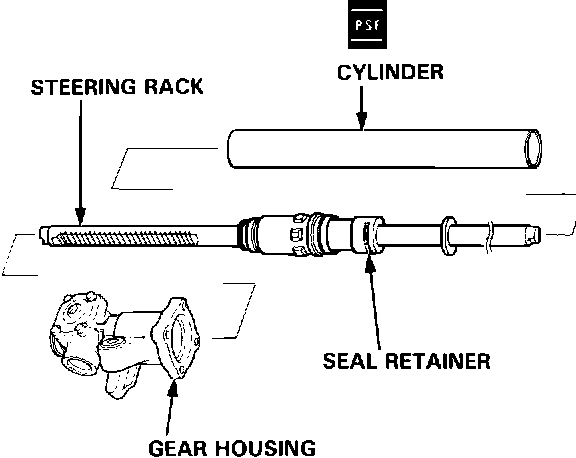 PSF

CYLINDER

STEERING RACK

SEAL RETAINER

GEAR HOUSING