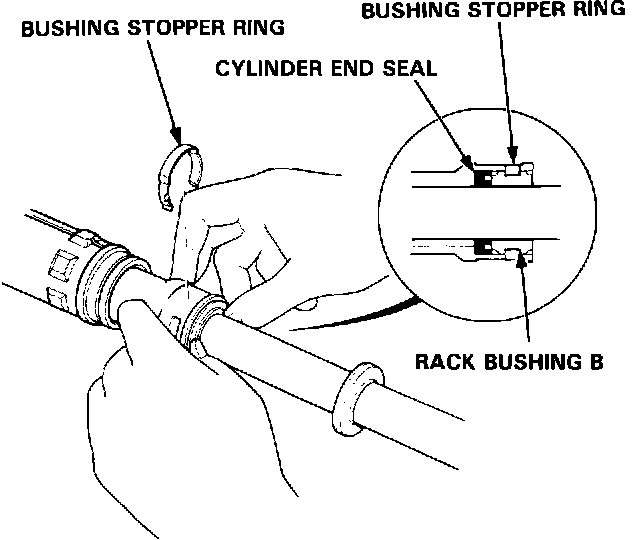 BUSHING STOPPER RING

BUSHING STOPPER RING

CYLINDER END SEAL

RACK BUSHING B