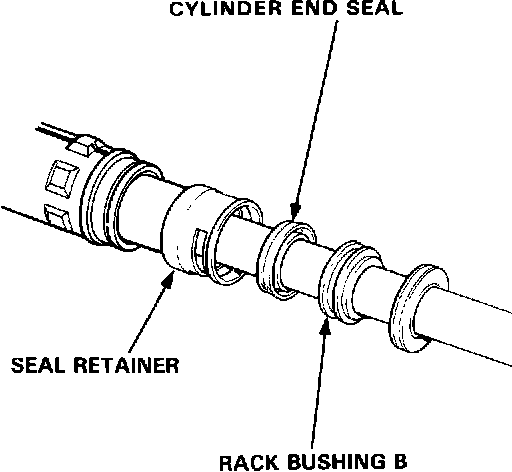 CYLINDER END SEAL

SEAL RETAINER

RACK BUSHING B