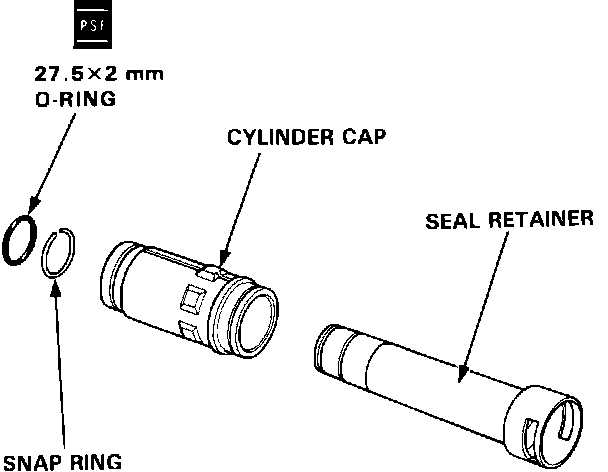 PSF

27.5×2 mm
O-RING

CYLINDER CAP

SEAL RETAINER

SNAP RING