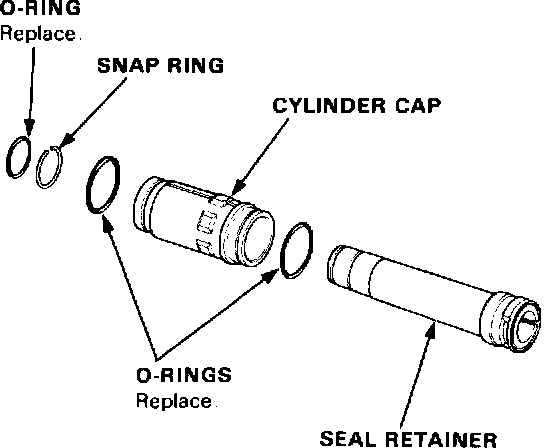 O-RING
Replace.

SNAP RING

CYLINDER CAP

O-RINGS
Replace.

SEAL RETAINER