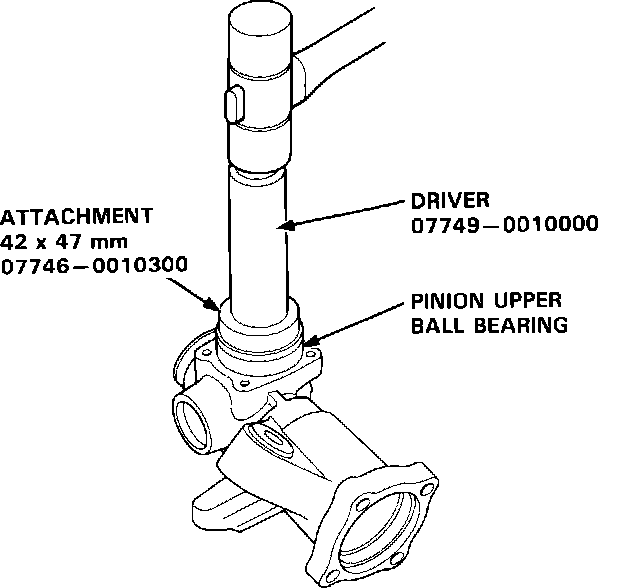 ATTACHMENT
42 x 47 mm
07746–0010300

DRIVER
07749–0010000

PINION UPPER
BALL BEARING