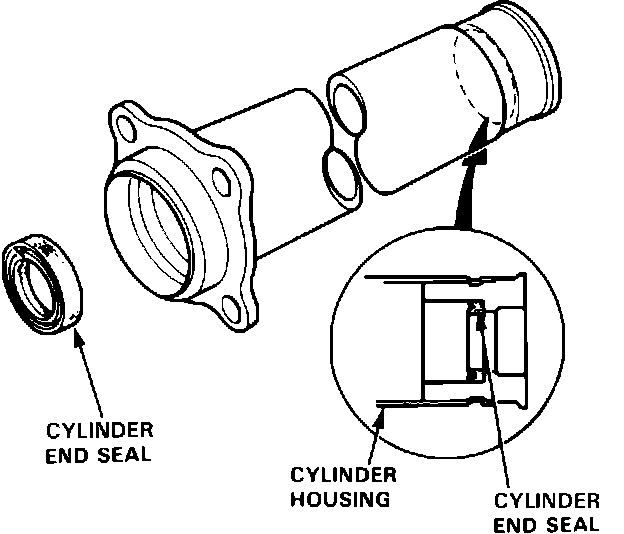 CYLINDER
END SEAL

CYLINDER
HOUSING

CYLINDER
END SEAL