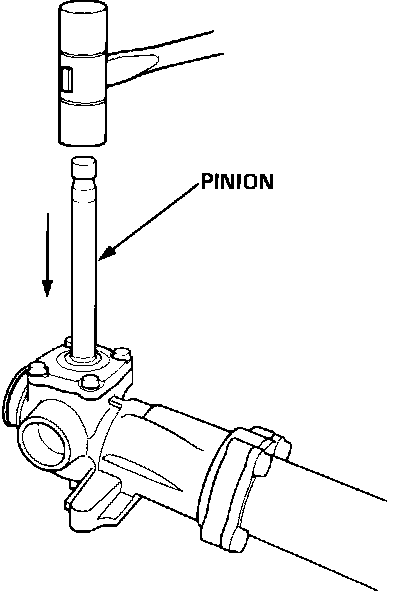 PINION