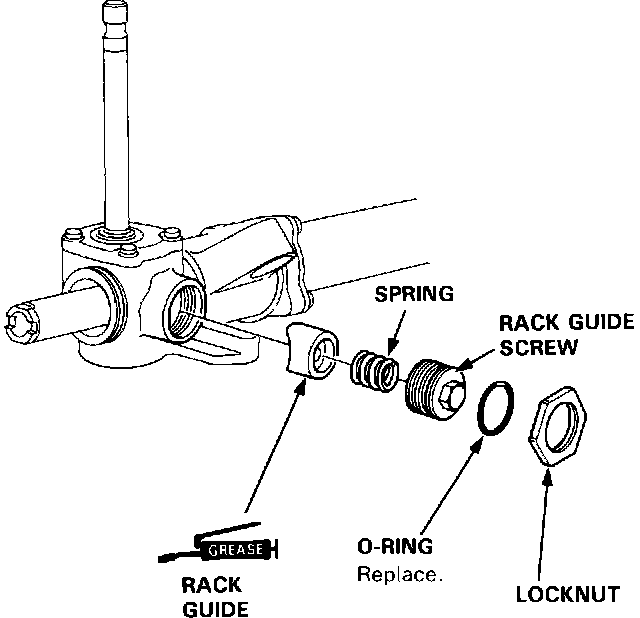 SPRING

RACK GUIDE SCREW

GREASE

RACK GUIDE

O-RING
Replace.

LOCKNUT