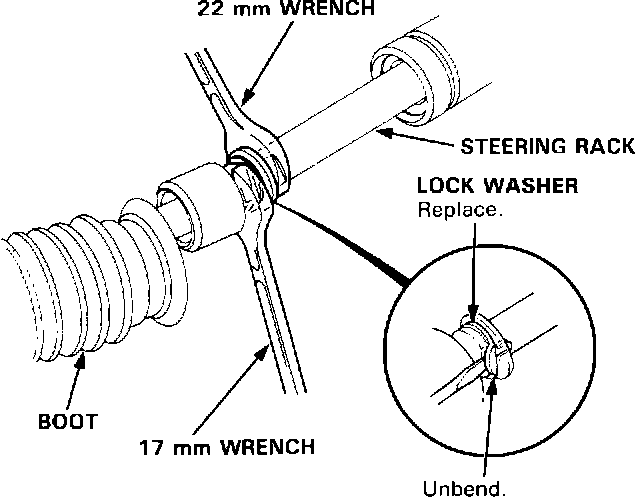 22 mm WRENCH

STEERING RACK

LOCK WASHER
Replace.

BOOT

17 mm WRENCH

Unbend.