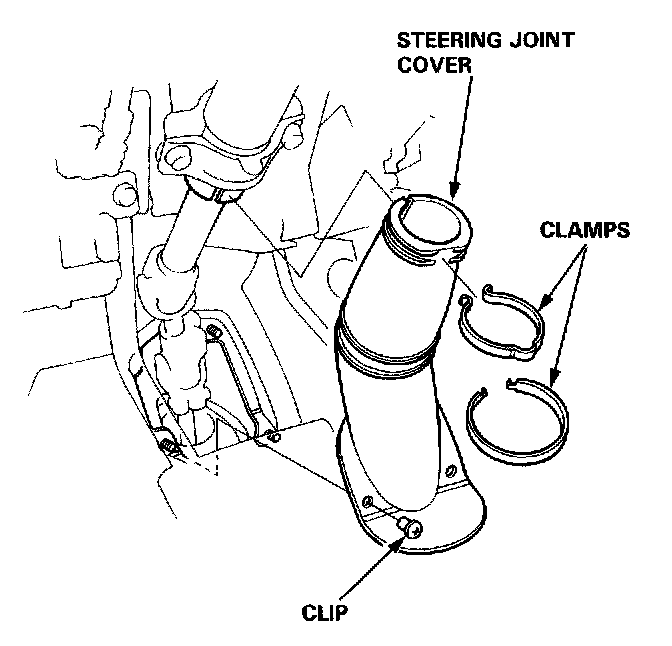 STEERING JOINT COVER

CLAMPS

CLIP