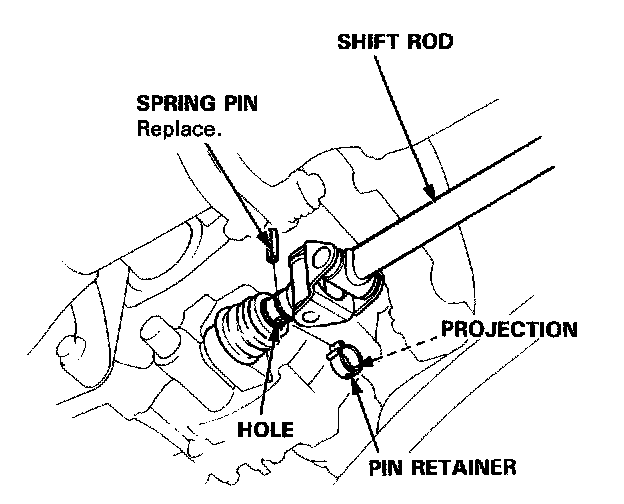 SHIFT ROD

SPRING PIN
Replace.

PROJECTION

HOLE

PIN RETAINER