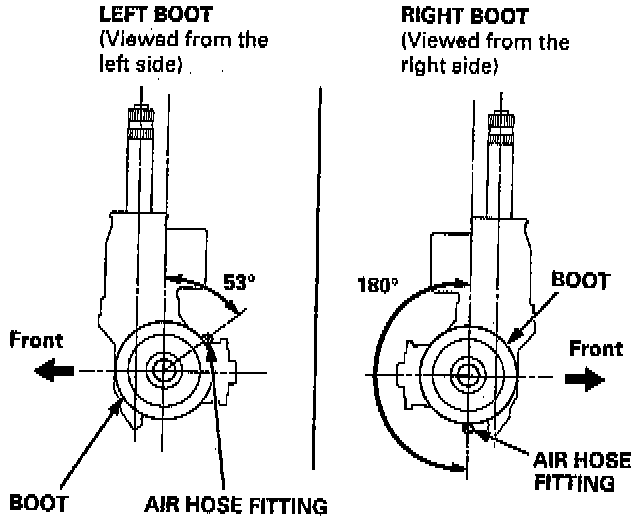 LEFT BOOT
(Viewed from the left side)

53°

Front

BOOT

AIR HOSE FITTING

RIGHT BOOT
(Viewed from the right side)

180°

BOOT

Front

AIR HOSE FITTING