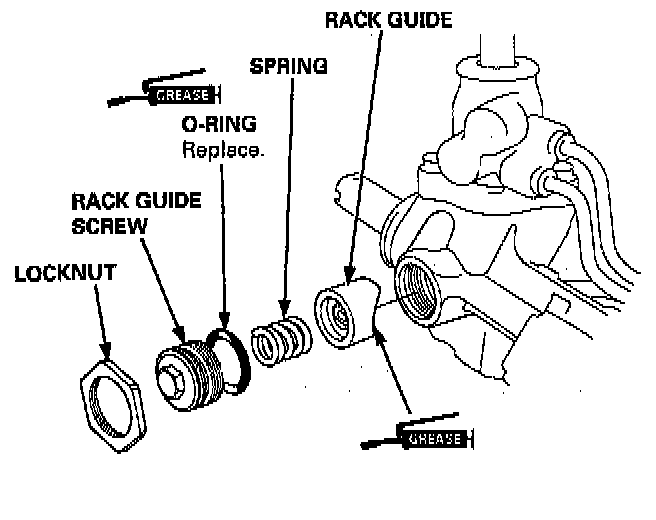 RACK GUIDE

SPRING

GREASE

O-RING
Replace.

RACK GUIDE SCREW

LOCKNUT

GREASE