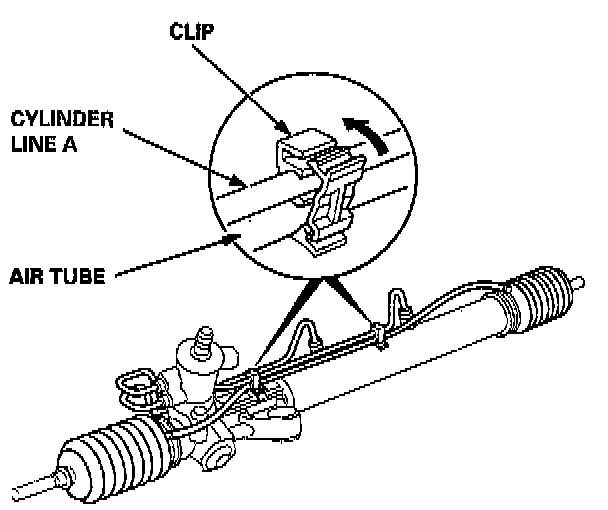 CLIP

CYLINDER LINE A

AIR TUBE