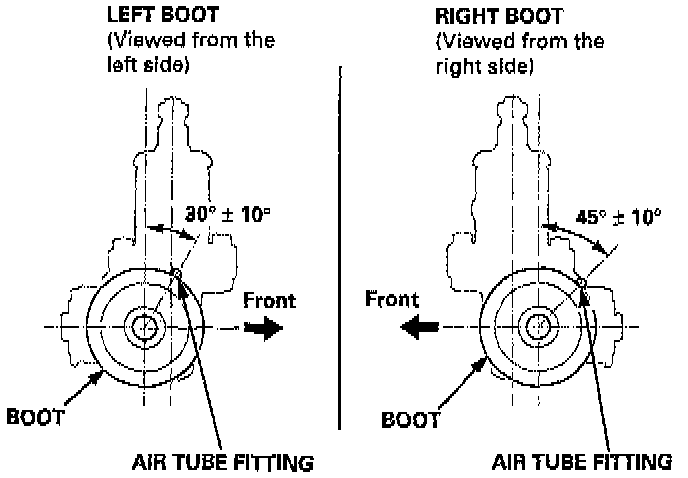 LEFT BOOT
(Viewed from the left side)

$30° \pm 10°$

Front

BOOT

AIR TUBE FITTING

RIGHT BOOT
(Viewed from the right side)

$45° \pm 10°$

Front

BOOT

AIR TUBE FITTING