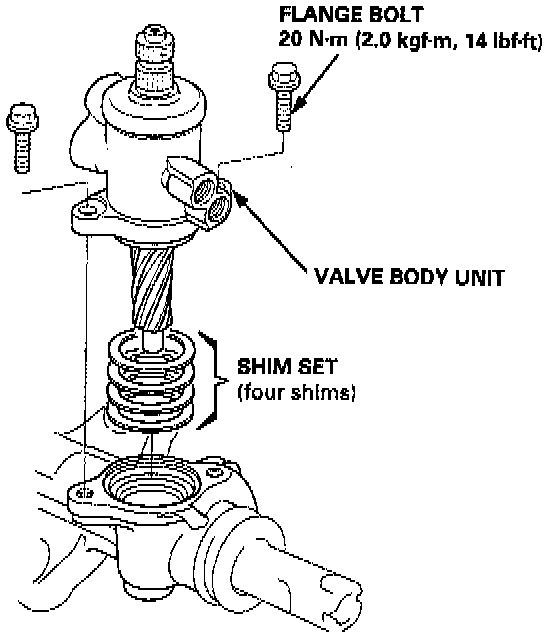 FLANGE BOLT
20 N·m (2.0 kgf·m, 14 lbf·ft)

VALVE BODY UNIT

SHIM SET
(four shims)