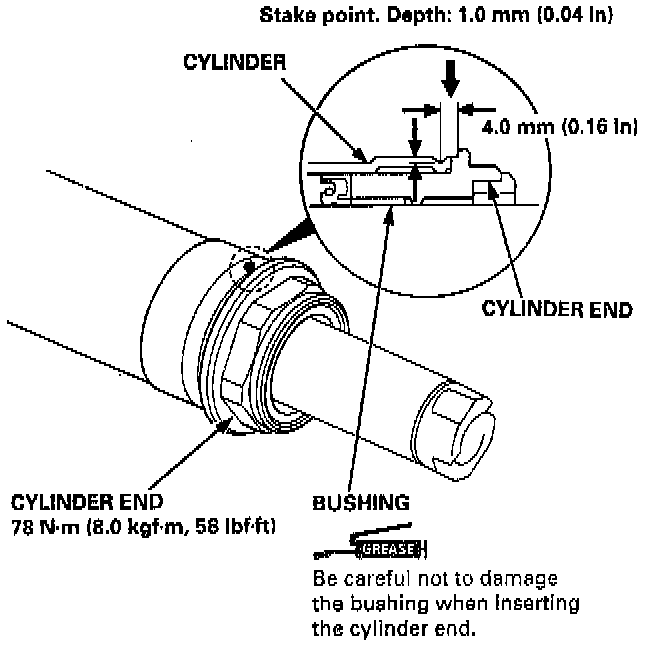 Stake point. Depth: 1.0 mm (0.04 in)

CYLINDER

4.0 mm (0.16 in)

CYLINDER END

CYLINDER END
78 N·m (8.0 kgf·m, 58 lbf·ft)

BUSHING

GREASE

Be careful not to damage the bushing when inserting the cylinder end.