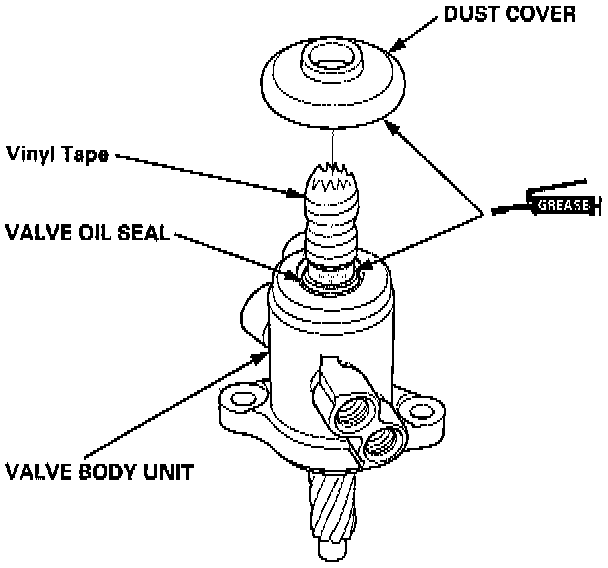 DUST COVER

Vinyl Tape

GREASE

VALVE OIL SEAL

VALVE BODY UNIT