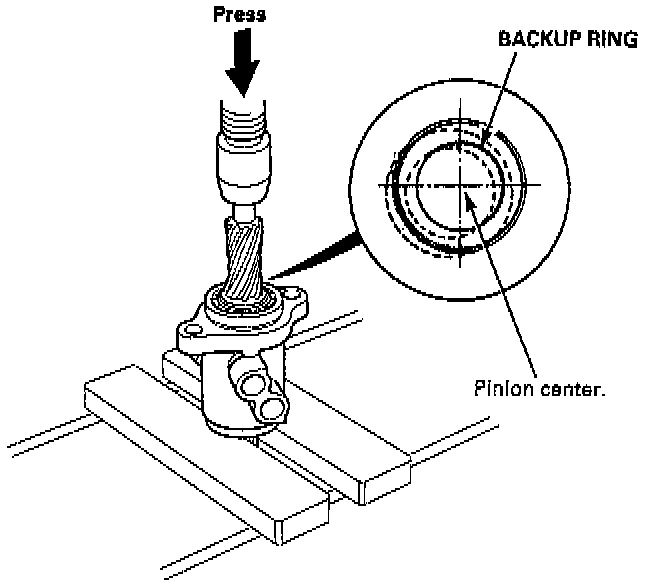 Press

BACKUP RING

Pinion center.