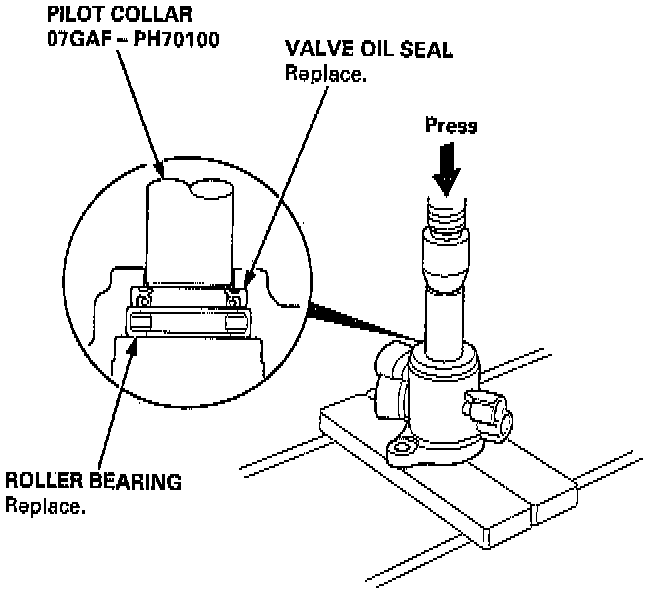 PILOT COLLAR
07GAF – PH70100

VALVE OIL SEAL
Replace.

Press

ROLLER BEARING
Replace.