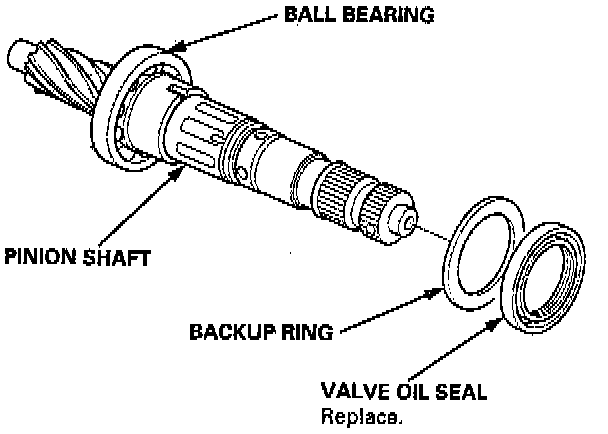 BALL BEARING

PINION SHAFT

BACKUP RING

VALVE OIL SEAL
Replace.