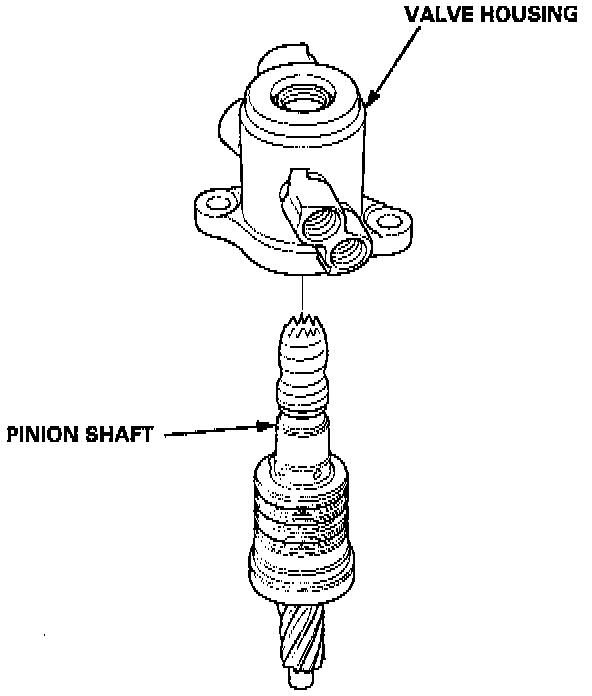 VALVE HOUSING

PINION SHAFT