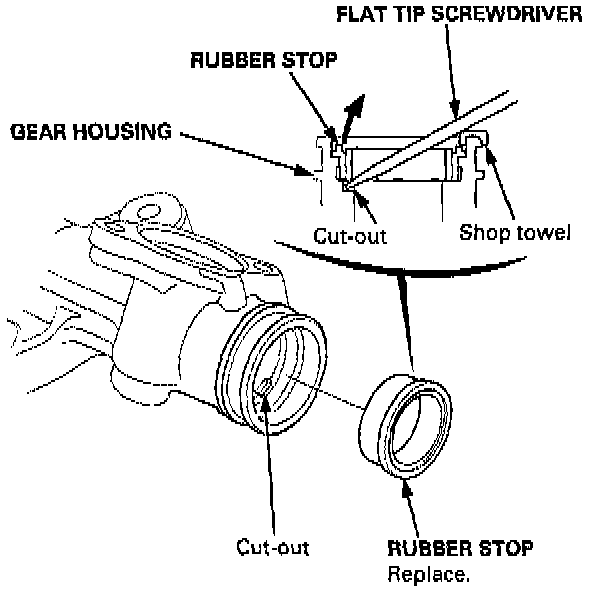 FLAT TIP SCREWDRIVER
RUBBER STOP
GEAR HOUSING
Cut-out
Shop towel
Cut-out
RUBBER STOP
Replace.