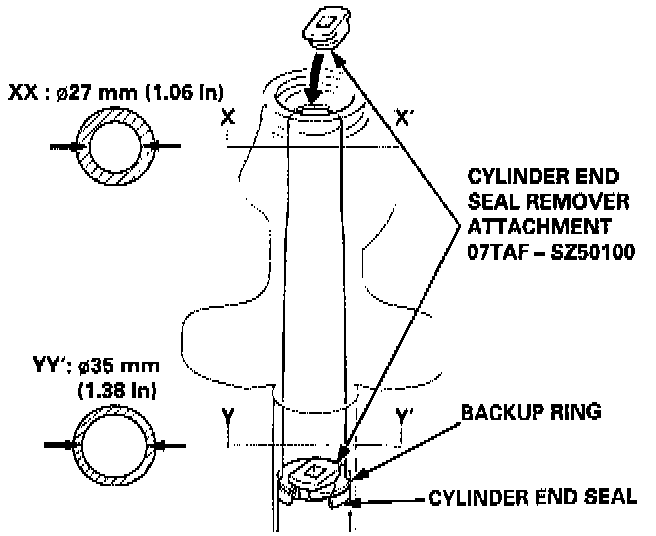 XX : ø27 mm (1.06 in)

X

X'

CYLINDER END SEAL REMOVER ATTACHMENT 07TAF – SZ50100

YY': ø35 mm (1.38 in)

Y

Y'

BACKUP RING

CYLINDER END SEAL