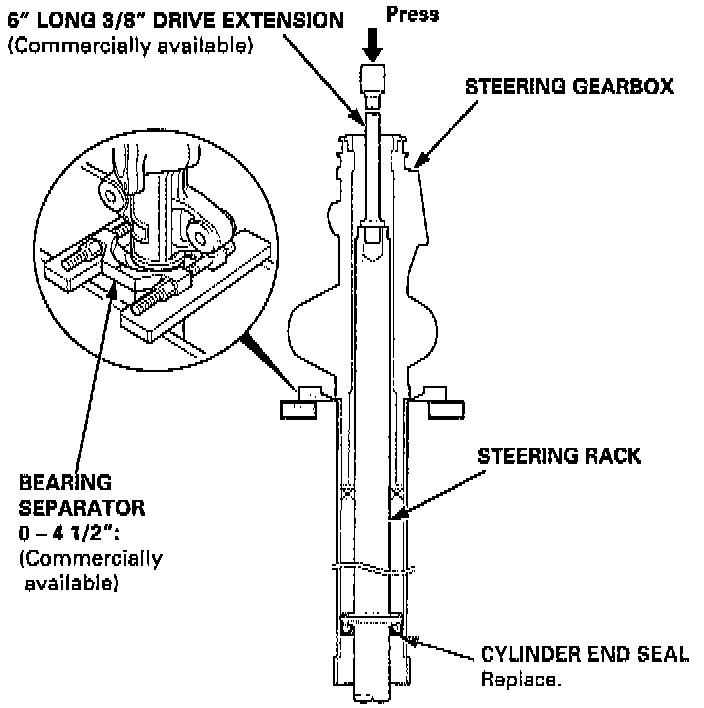 6" LONG 3/8" DRIVE EXTENSION
(Commercially available)

Press

STEERING GEARBOX

STEERING RACK

BEARING SEPARATOR
0 – 4 1/2":
(Commercially available)

CYLINDER END SEAL
Replace.