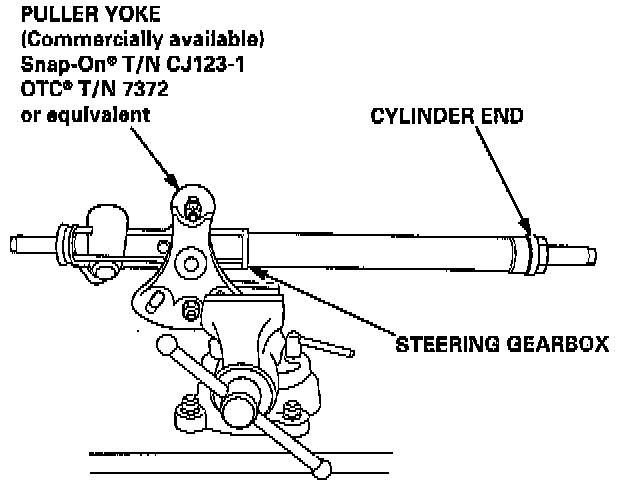 PULLER YOKE
(Commercially available)
Snap-On® T/N CJ123-1
OTC® T/N 7372
or equivalent

CYLINDER END

STEERING GEARBOX