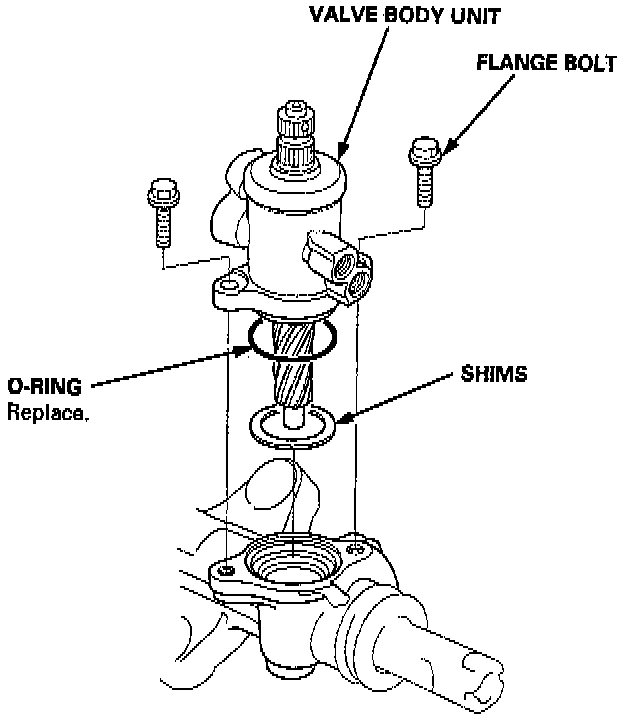 VALVE BODY UNIT

FLANGE BOLT

O-RING
Replace.

SHIMS