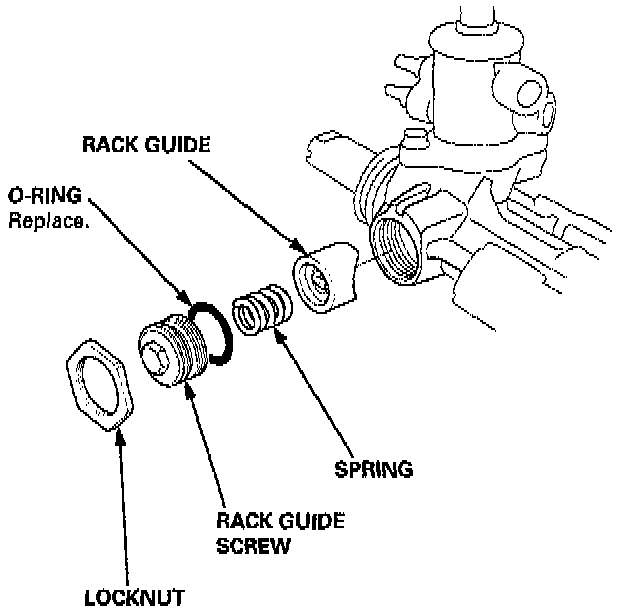 RACK GUIDE

O-RING
Replace.

SPRING

RACK GUIDE SCREW

LOCKNUT