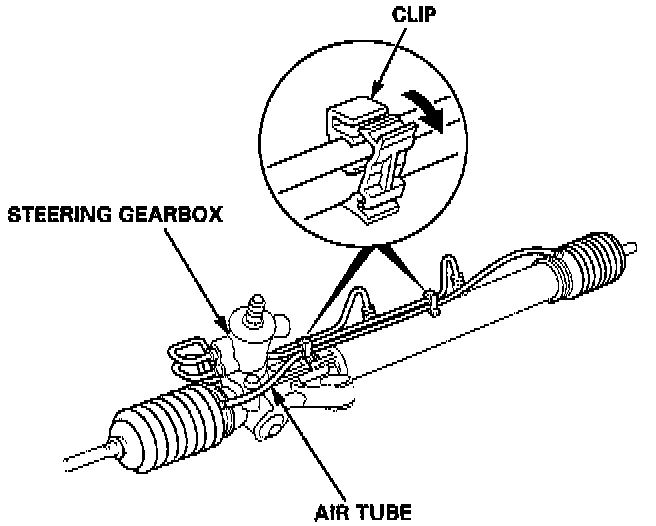 CLIP

STEERING GEARBOX

AIR TUBE