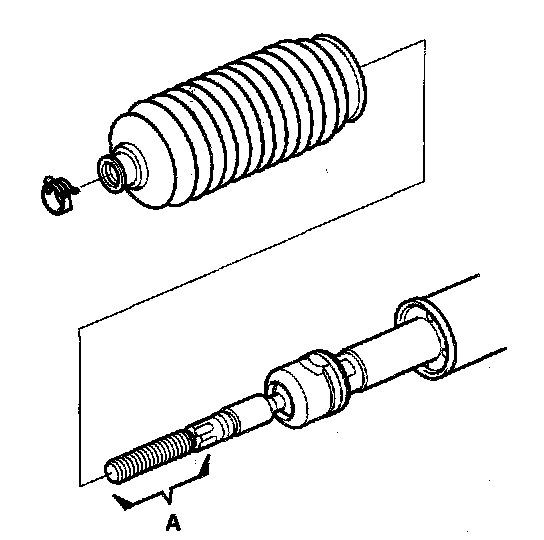 A