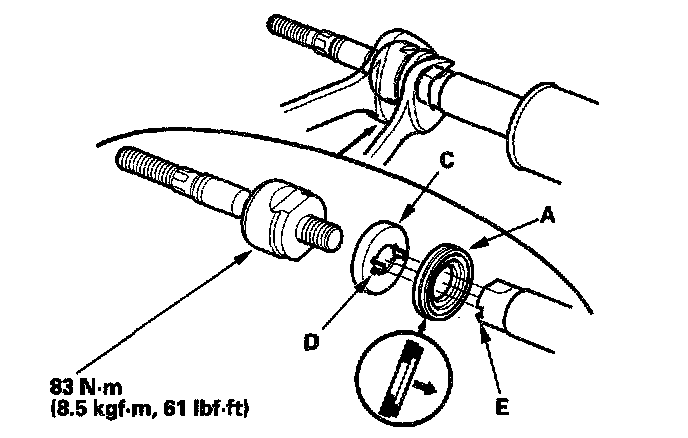 C
A
D
E
83 N·m
(8.5 kgf·m, 61 lbf·ft)