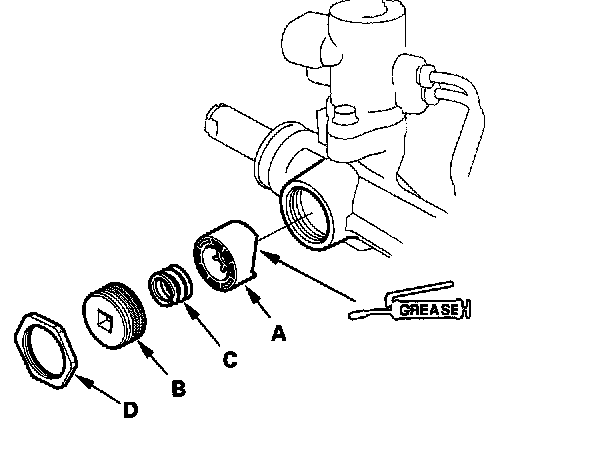 GREASE
A
C
B
D