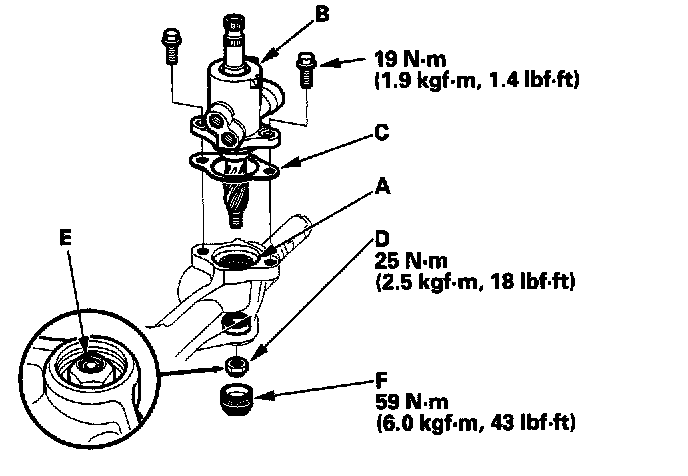 B

19 N·m
(1.9 kgf·m, 1.4 lbf·ft)

C

A

E

D
25 N·m
(2.5 kgf·m, 18 lbf·ft)

F
59 N·m
(6.0 kgf·m, 43 lbf·ft)