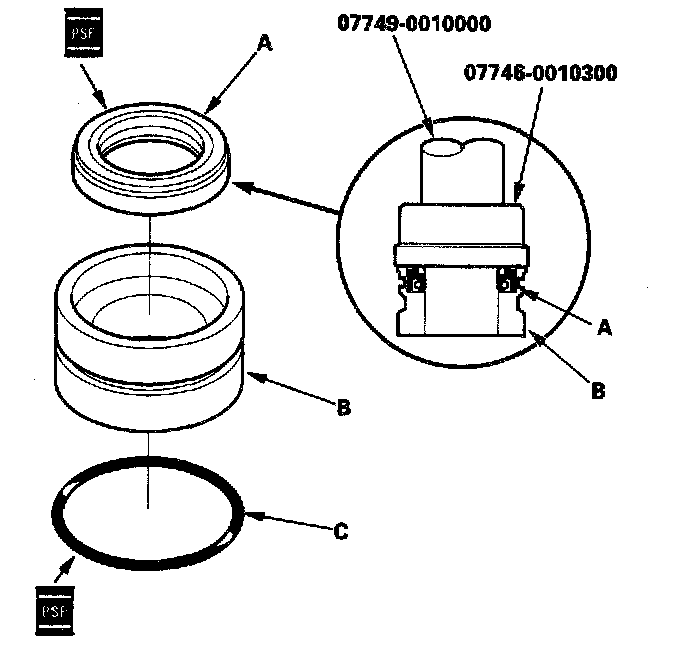 PSF

A

07749-0010000

07746-0010300

A

B

B

C

PSF