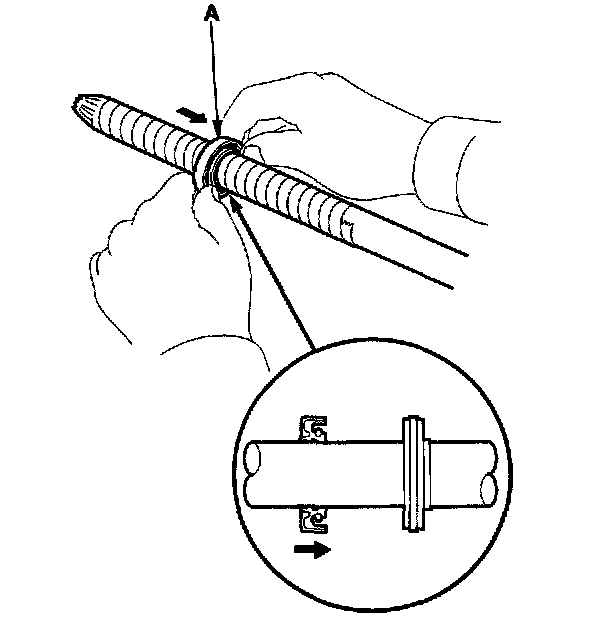 A