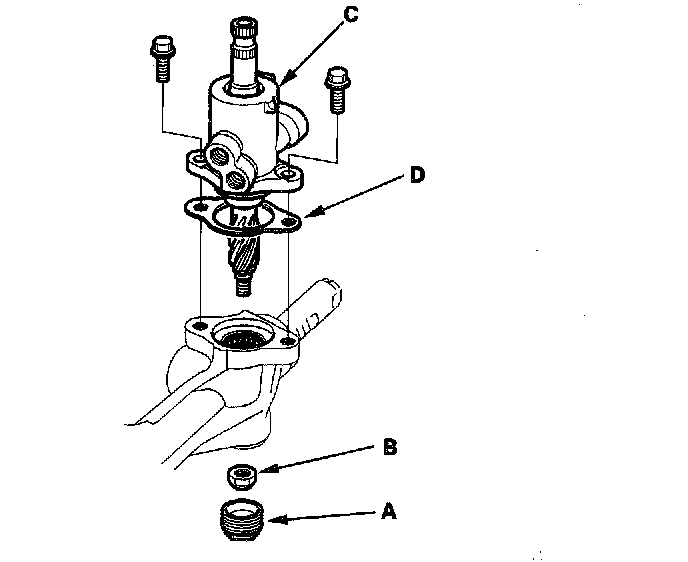 C
D
B
A