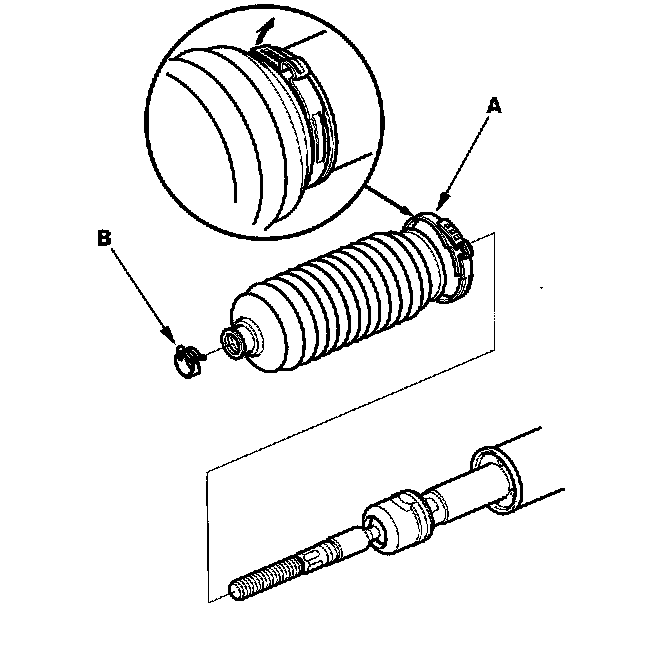 A

B